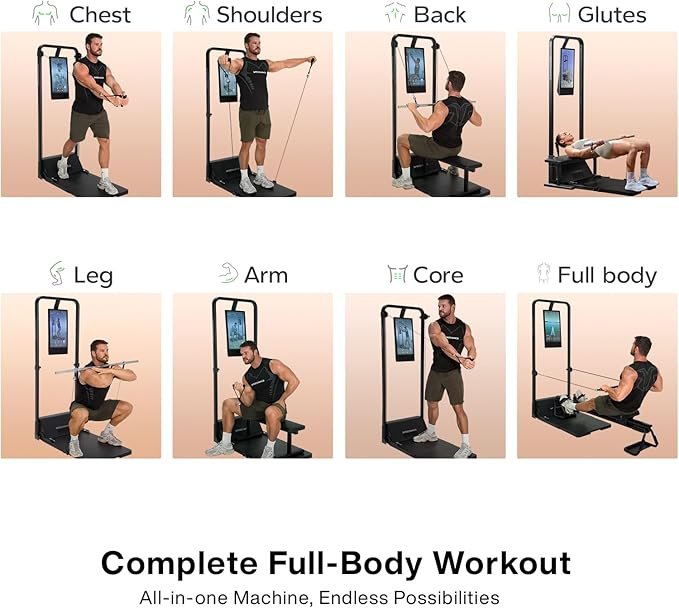 Chest Shoulders Back Glutes

Leg Arm Core Full body

Complete Full-Body Workout

All-in-one Machine, Endless Possibilities